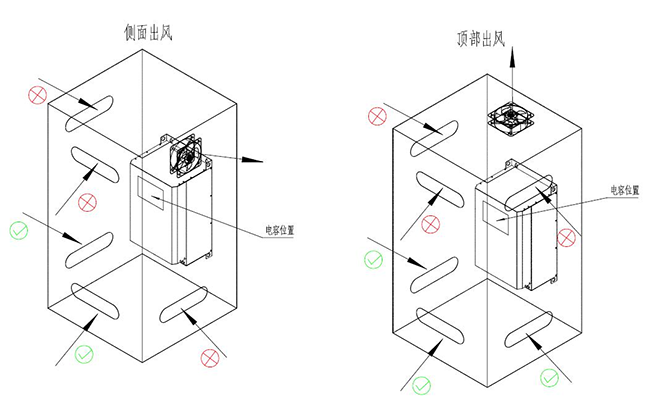 侧面出风

电容位置

顶部出风

电容位置